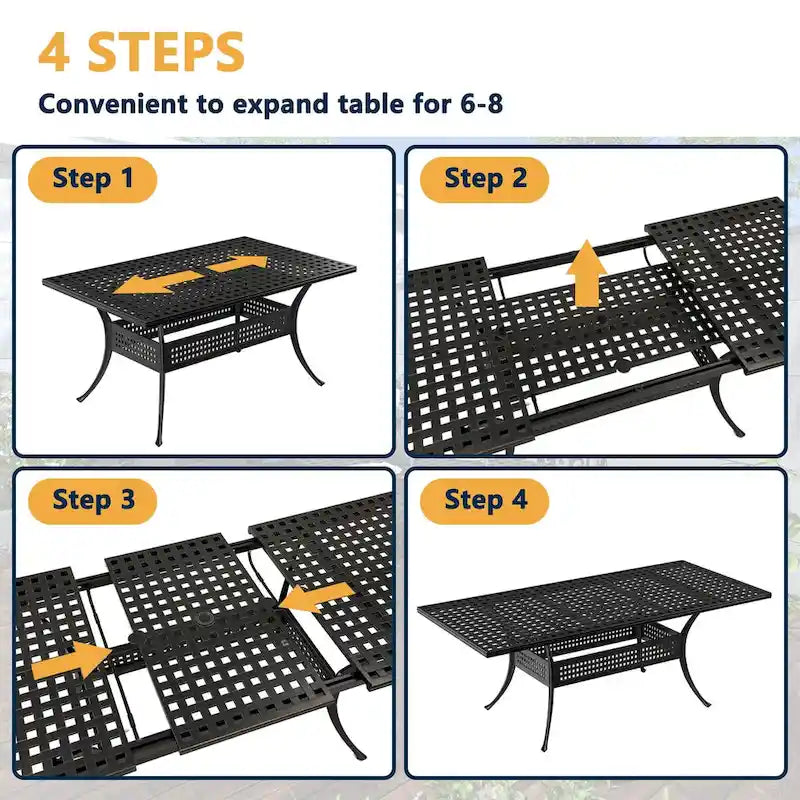 4 STEPS
Convenient to expand table for 6-8

Step 1

Step 2

Step 3

Step 4